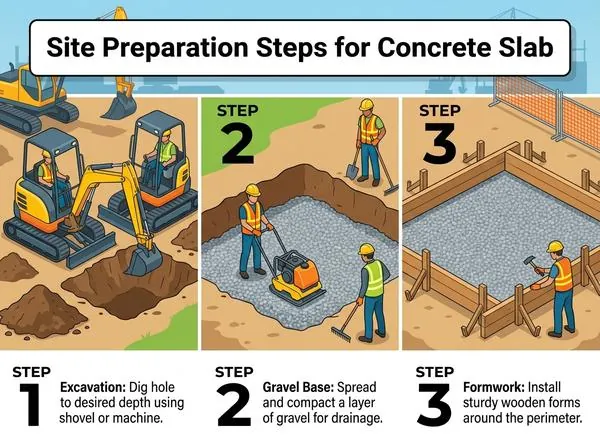 Site Preparation Steps for Concrete Slab

STEP 2

STEP 3

STEP 1 Excavation: Dig hole to desired depth using shovel or machine.

STEP 2 Gravel Base: Spread and compact a layer of gravel for drainage.

STEP 3 Formwork: Install sturdy wooden forms around the perimeter.